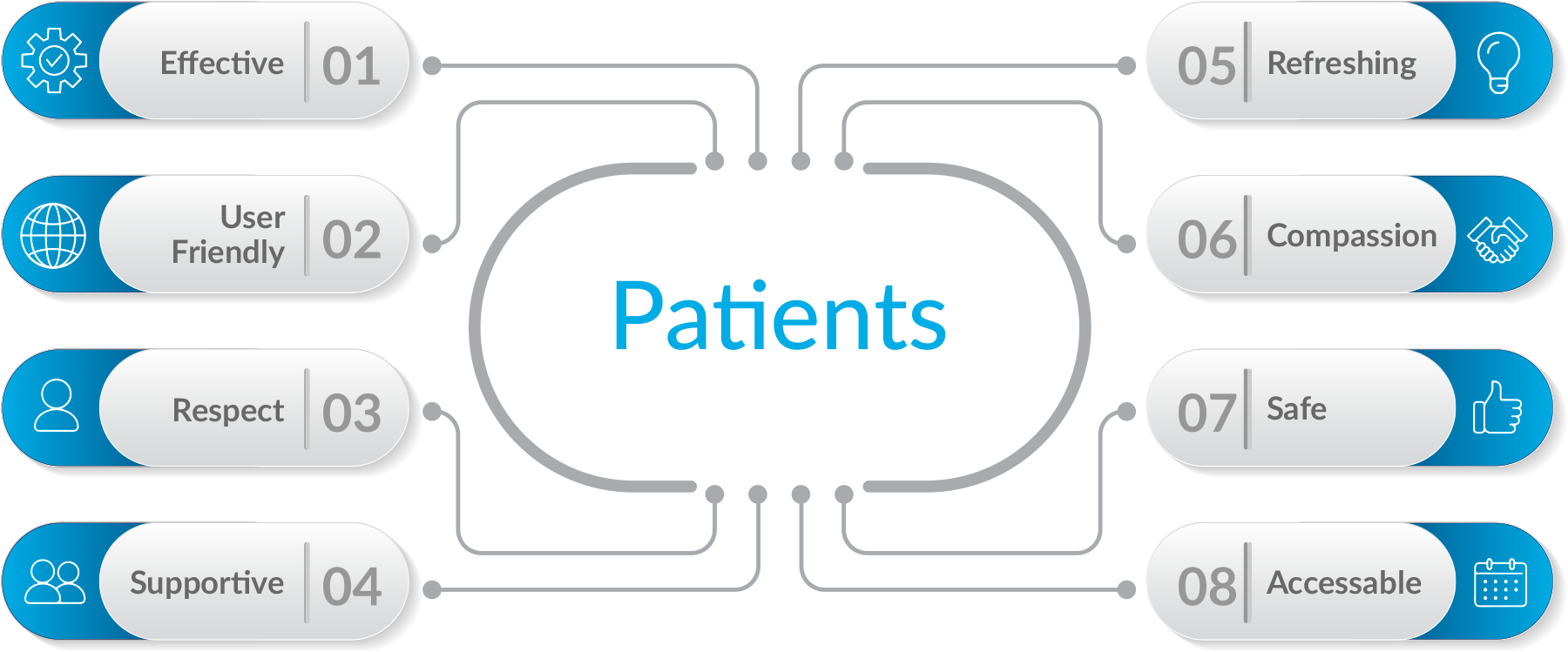 Effective 01

User Friendly 02

Respect 03

Supportive 04

Patients

05 Refreshing

06 Compassion

07 Safe

08 Accessable